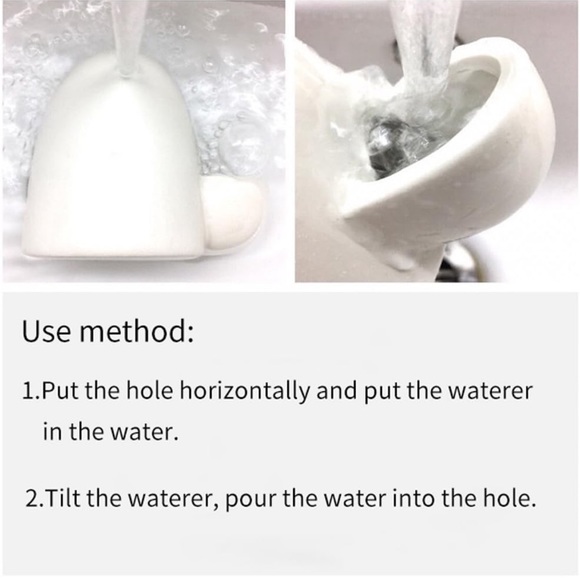 Use method:

1.Put the hole horizontally and put the waterer in the water.

2.Tilt the waterer, pour the water into the hole.